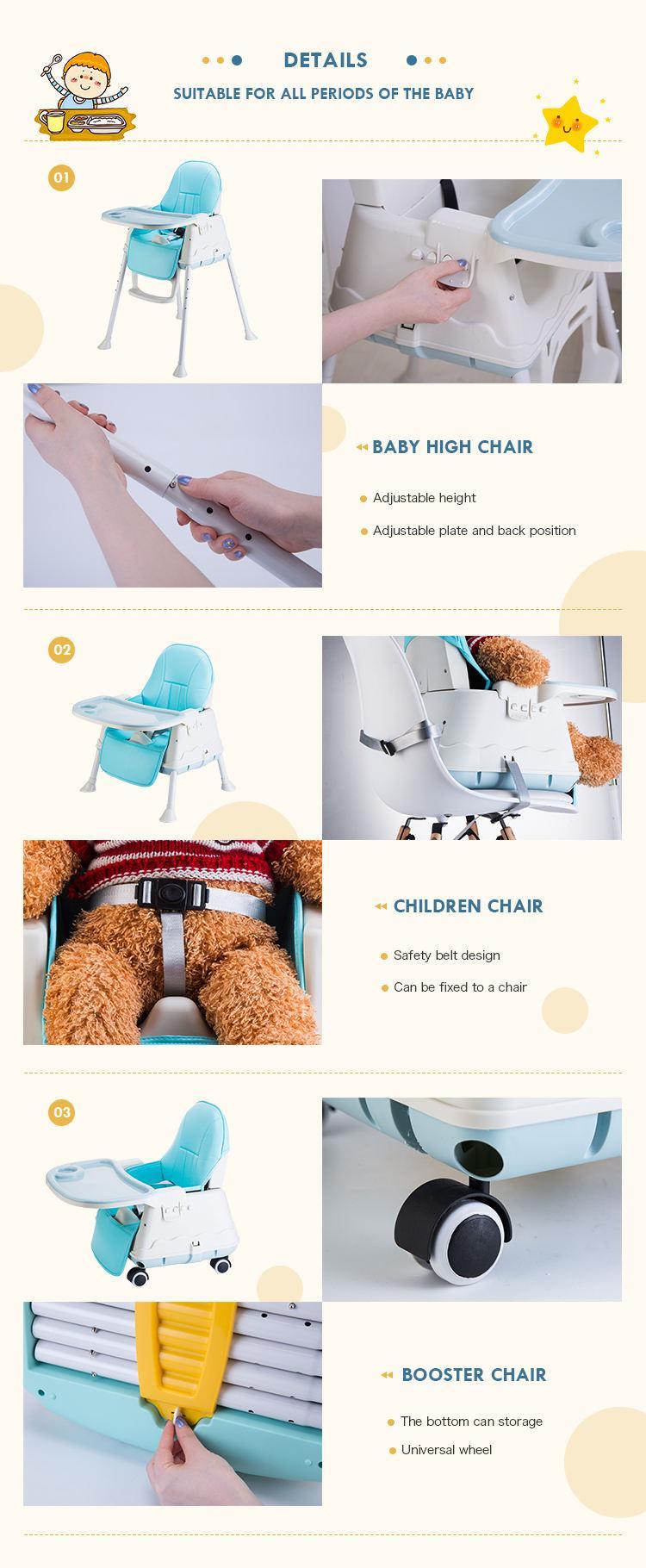 DETAILS

SUITABLE FOR ALL PERIODS OF THE BABY

01

BABY HIGH CHAIR

Adjustable height

Adjustable plate and back position

02

CHILDREN CHAIR

Safety belt design

Can be fixed to a chair

03

BOOSTER CHAIR

The bottom can storage

Universal wheel